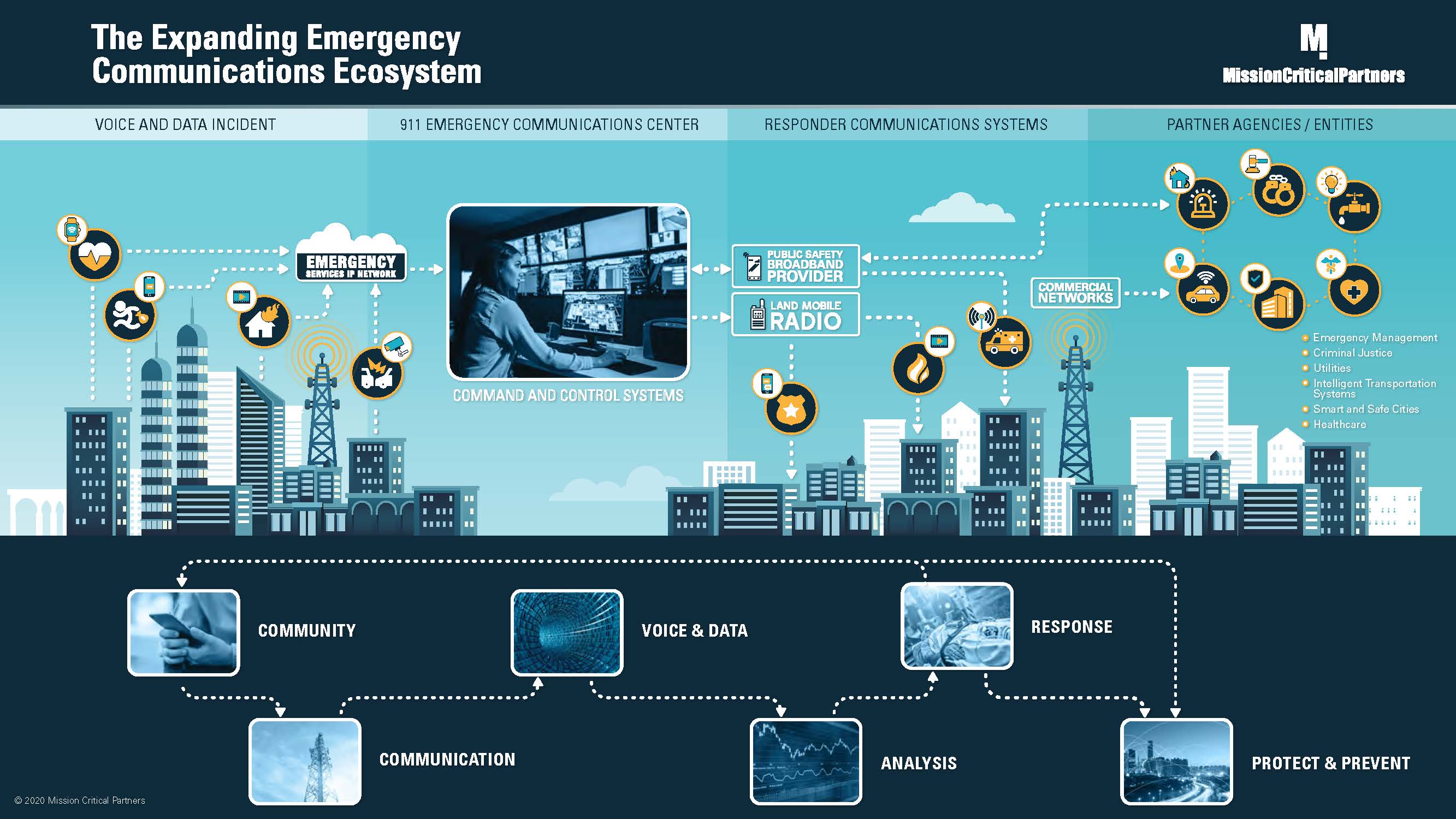 The Expanding Emergency Communications Ecosystem

M
MissionCriticalPartners

VOICE AND DATA INCIDENT

911 EMERGENCY COMMUNICATIONS CENTER

RESPONDER COMMUNICATIONS SYSTEMS

PARTNER AGENCIES / ENTITIES

EMERGENCY SERVICES IP NETWORK

COMMAND AND CONTROL SYSTEMS

PUBLIC SAFETY BROADBAND PROVIDER

LAND MOBILE RADIO

COMMERCIAL NETWORKS

Emergency Management
Criminal Justice
Utilities
Intelligent Transportation Systems
Smart and Safe Cities
Healthcare

COMMUNITY

COMMUNICATION

VOICE & DATA

ANALYSIS

RESPONSE

PROTECT & PREVENT

© 2020 Mission Critical Partners