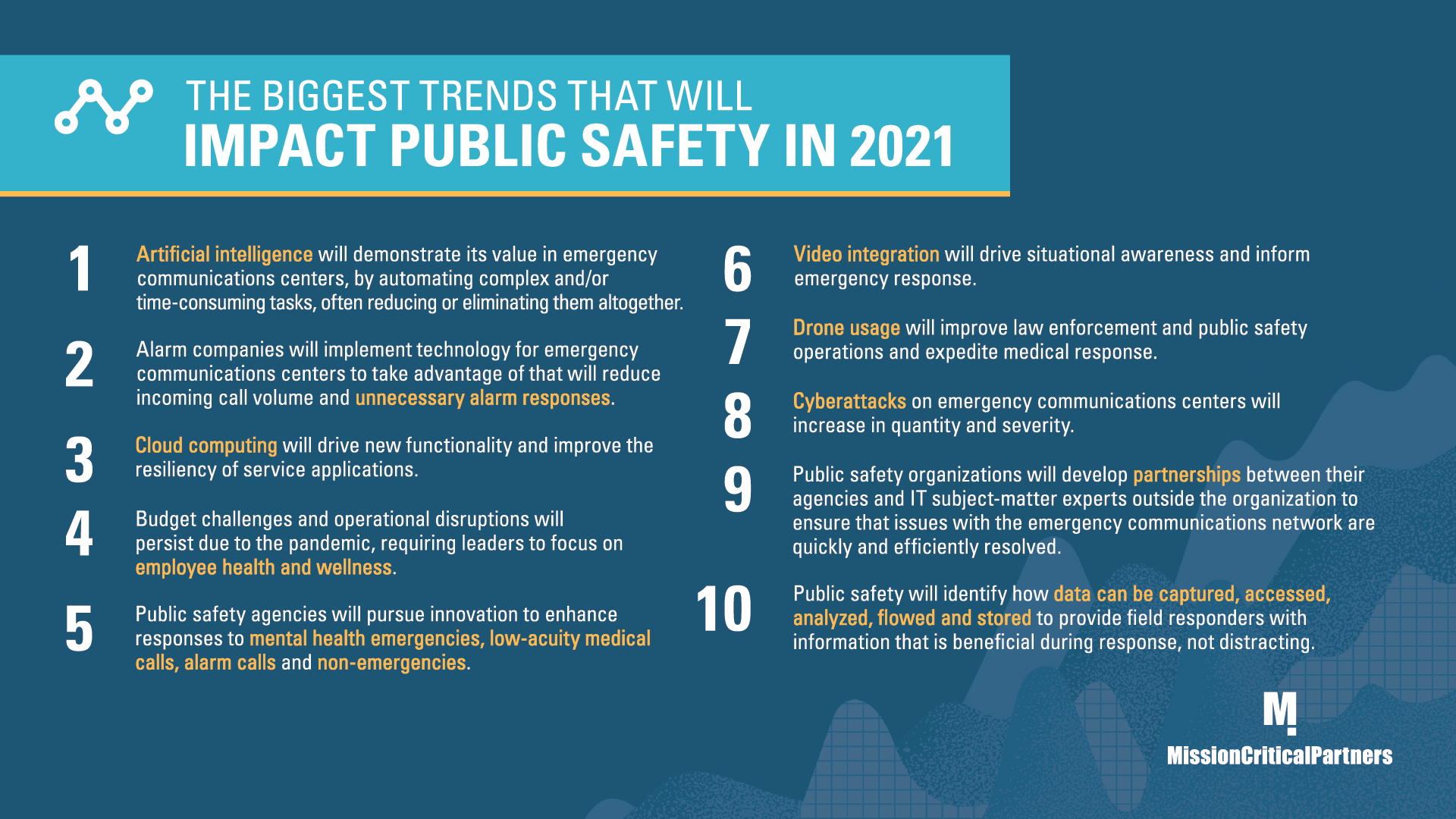 THE BIGGEST TRENDS THAT WILL
IMPACT PUBLIC SAFETY IN 2021

1 Artificial intelligence will demonstrate its value in emergency communications centers, by automating complex and/or time-consuming tasks, often reducing or eliminating them altogether.

2 Alarm companies will implement technology for emergency communications centers to take advantage of that will reduce incoming call volume and unnecessary alarm responses.

3 Cloud computing will drive new functionality and improve the resiliency of service applications.

4 Budget challenges and operational disruptions will persist due to the pandemic, requiring leaders to focus on employee health and wellness.

5 Public safety agencies will pursue innovation to enhance responses to mental health emergencies, low-acuity medical calls, alarm calls and non-emergencies.

6 Video integration will drive situational awareness and inform emergency response.

7 Drone usage will improve law enforcement and public safety operations and expedite medical response.

8 Cyberattacks on emergency communications centers will increase in quantity and severity.

9 Public safety organizations will develop partnerships between their agencies and IT subject-matter experts outside the organization to ensure that issues with the emergency communications network are quickly and efficiently resolved.

10 Public safety will identify how data can be captured, accessed, analyzed, flowed and stored to provide field responders with information that is beneficial during response, not distracting.

M
MissionCriticalPartners